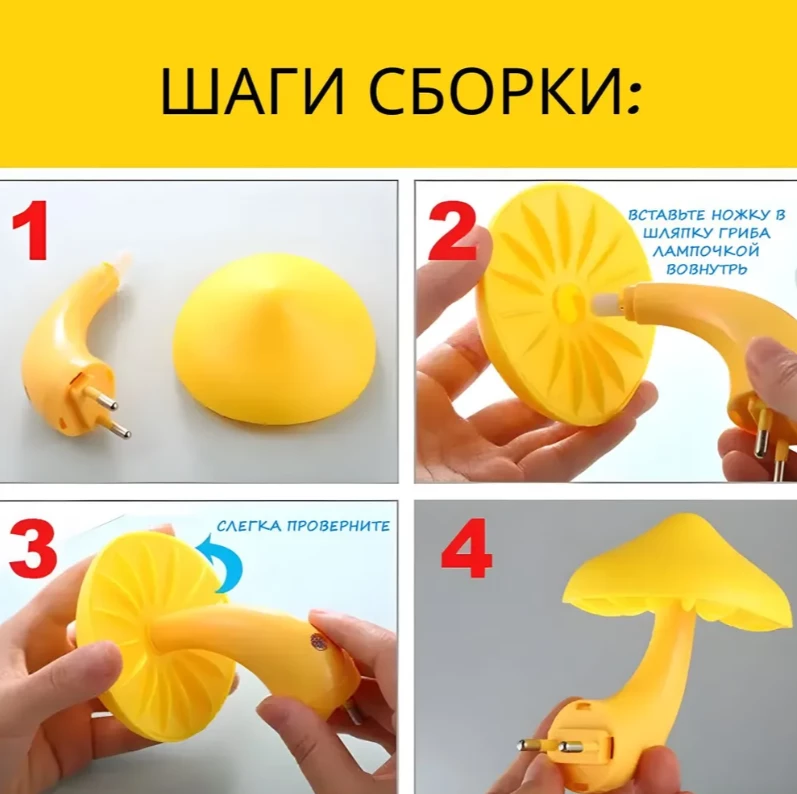 ШАГИ СБОРКИ:

1

2

ВСТАВЬТЕ НОЖКУ В ШЛЯПКУ ГРИБА ЛАМПОЧКОЙ ВОВНУТРЬ

3

СЛЕГКА ПРОВЕРНИТЕ

4