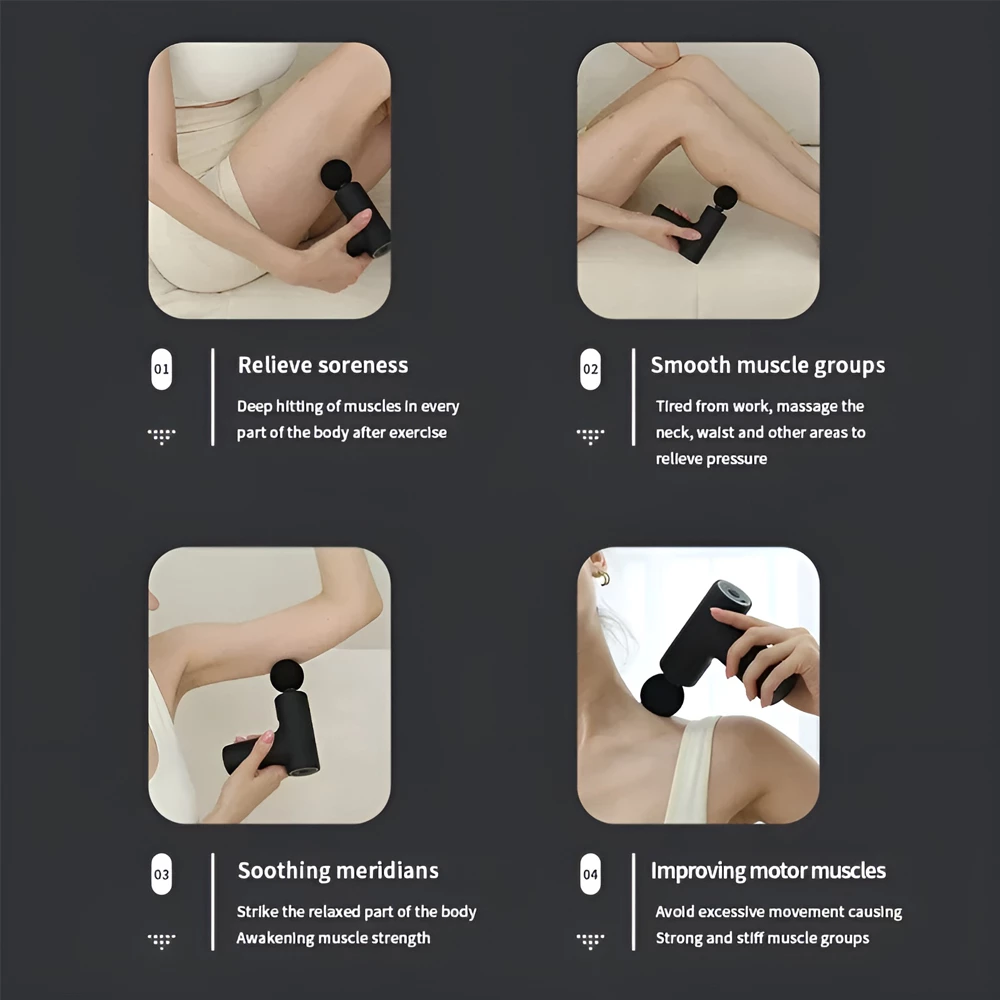 01

Relieve soreness

Deep hitting of muscles in every part of the body after exercise

02

Smooth muscle groups

Tired from work, massage the neck, waist and other areas to relieve pressure

03

Soothing meridians

Strike the relaxed part of the body
Awakening muscle strength

04

Improving motor muscles

Avoid excessive movement causing
Strong and stiff muscle groups